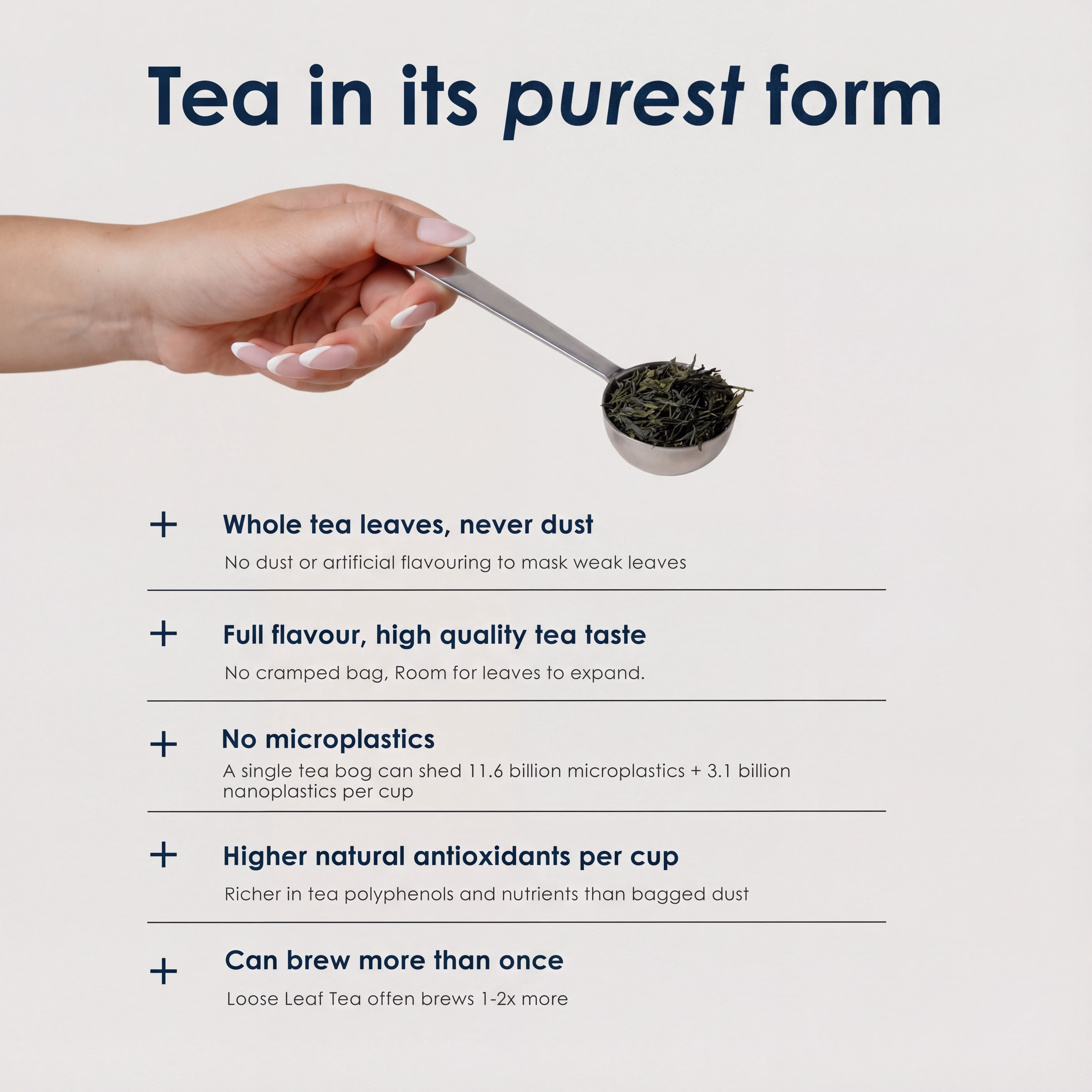 Tea in its purest form

+ Whole tea leaves, never dust

No dust or artificial flavouring to mask weak leaves

+ Full flavour, high quality tea taste

No cramped bag, Room for leaves to expand.

+ No microplastics

A single tea bog can shed 11.6 billion microplastics + 3.1 billion nanoplastics per cup

+ Higher natural antioxidants per cup

Richer in tea polyphenols and nutrients than bagged dust

+ Can brew more than once

Loose Leaf Tea offen brews 1-2x more