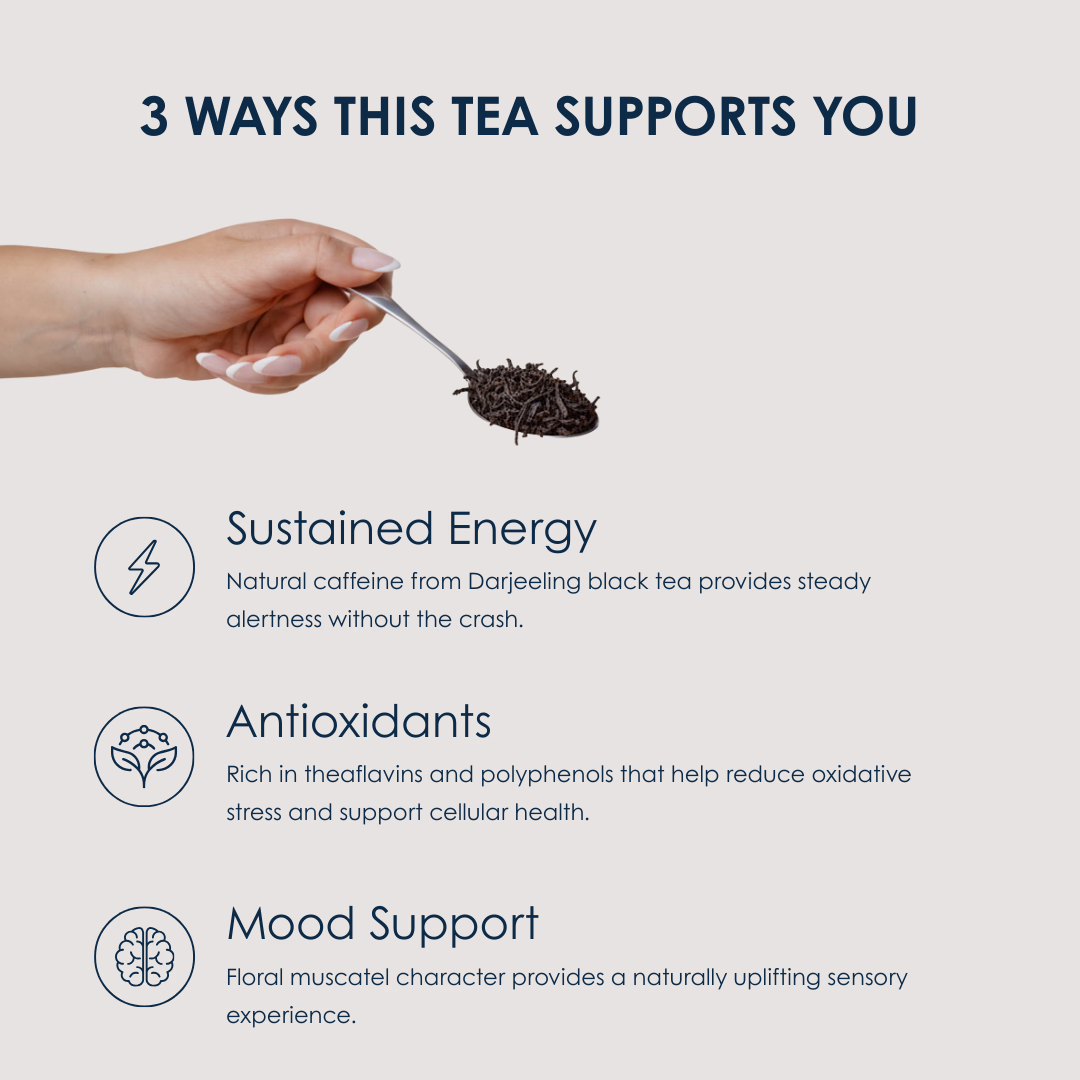 3 WAYS THIS TEA SUPPORTS YOU

Sustained Energy
Natural caffeine from Darjeeling black tea provides steady alertness without the crash.

Antioxidants
Rich in theaflavins and polyphenols that help reduce oxidative stress and support cellular health.

Mood Support
Floral muscatel character provides a naturally uplifting sensory experience.